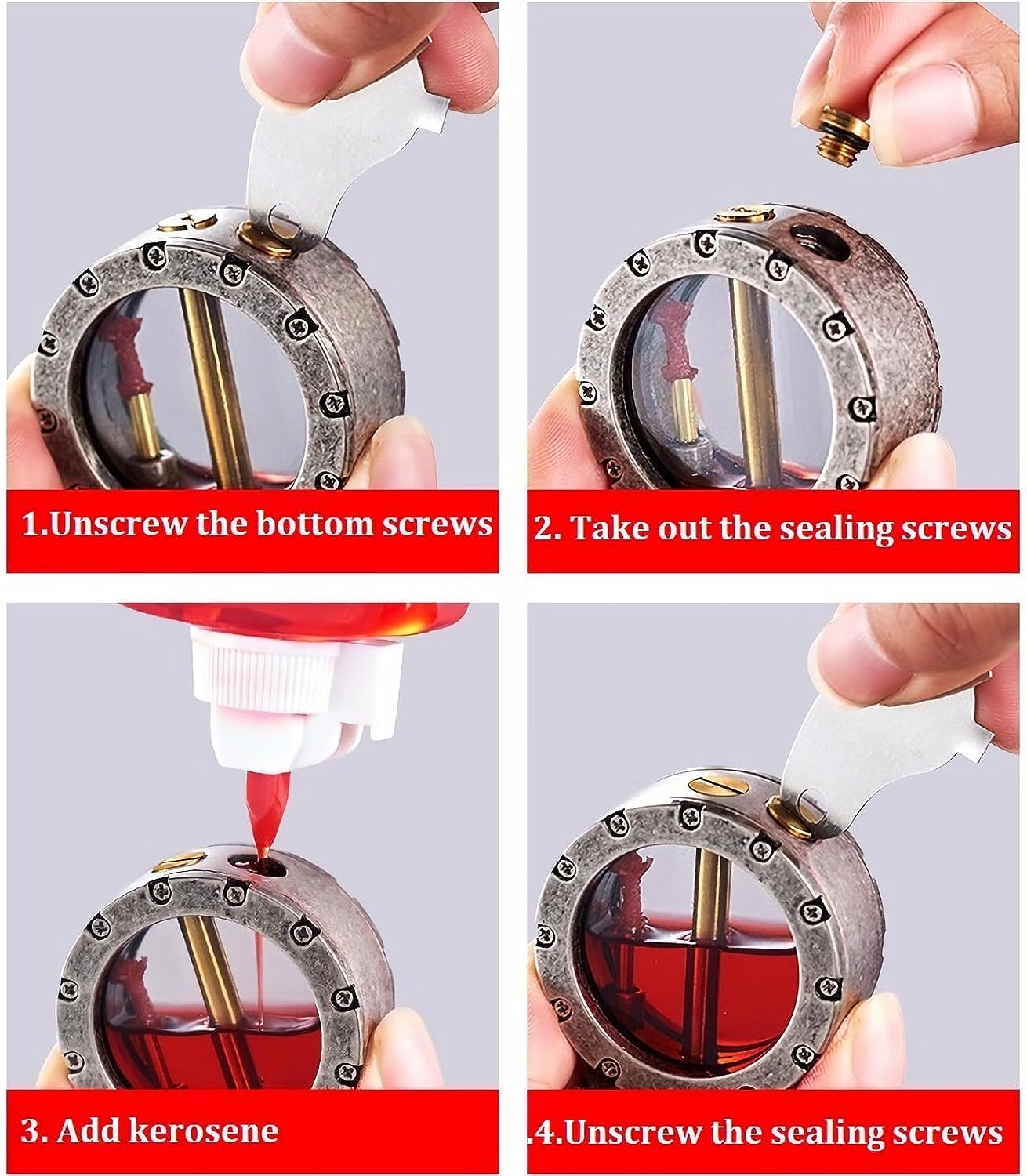 1.Unscrew the bottom screws

2. Take out the sealing screws

3. Add kerosene

.4.Unscrew the sealing screws