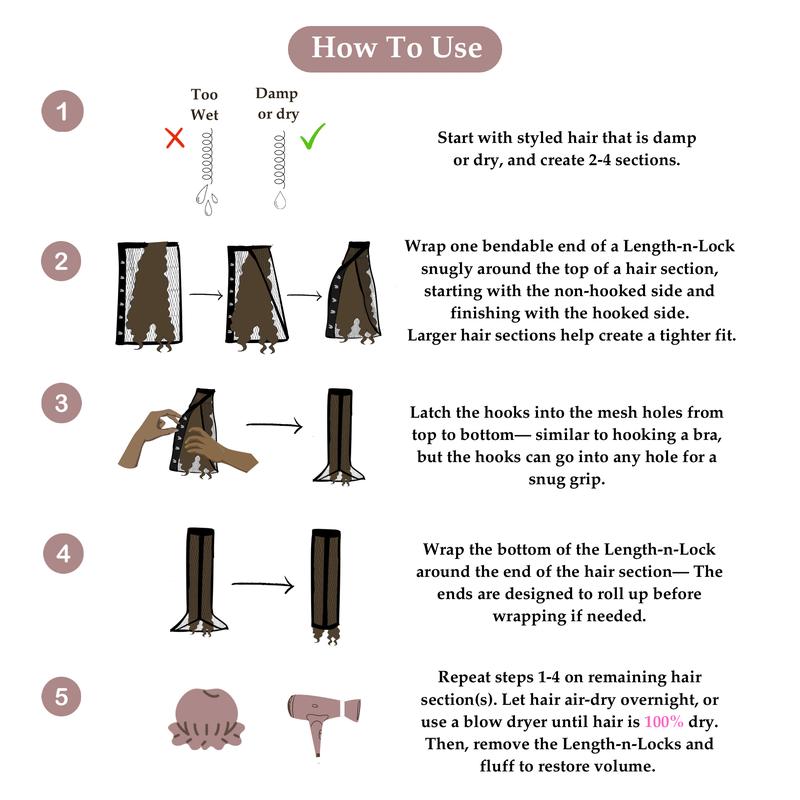 How To Use

1

Too Wet

Damp or dry

Start with styled hair that is damp or dry, and create 2-4 sections.

2

Wrap one bendable end of a Length-n-Lock snugly around the top of a hair section, starting with the non-hooked side and finishing with the hooked side. Larger hair sections help create a tighter fit.

3

Latch the hooks into the mesh holes from top to bottom— similar to hooking a bra, but the hooks can go into any hole for a snug grip.

4

Wrap the bottom of the Length-n-Lock around the end of the hair section— The ends are designed to roll up before wrapping if needed.

5

Repeat steps 1-4 on remaining hair section(s). Let hair air-dry overnight, or use a blow dryer until hair is 100% dry. Then, remove the Length-n-Locks and fluff to restore volume.